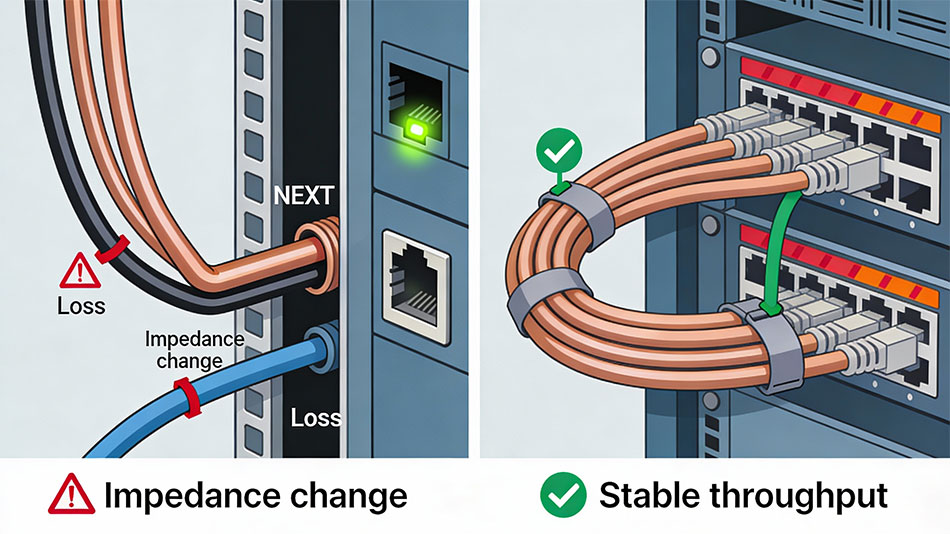 NEXT

Loss

Impedance change

Loss

Impedance change

Stable throughput