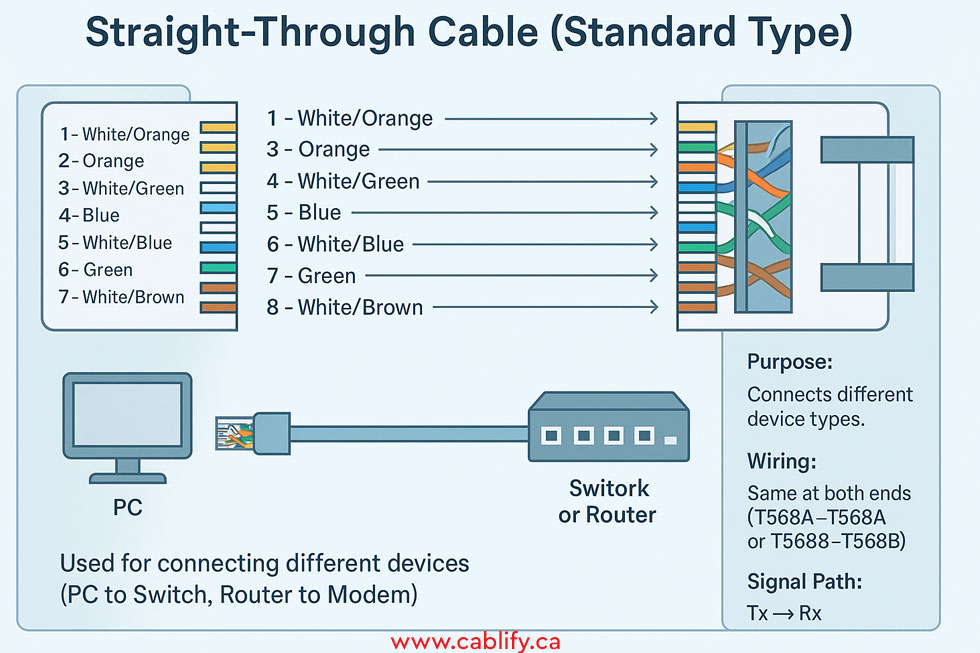 Straight-Through Cable (Standard Type)

1 - White/Orange
2 - Orange
3 - White/Green
4 - Blue
5 - White/Blue
6 - Green
7 - White/Brown

1 - White/Orange
3 - Orange
4 - White/Green
5 - Blue
6 - White/Blue
7 - Green
8 - White/Brown

PC

Switork or Router

Used for connecting different devices (PC to Switch, Router to Modem)

Purpose:
Connects different device types.

Wiring:
Same at both ends (T568A–T568A or T5688–T568B)

Signal Path:
Tx → Rx

www.cablify.ca