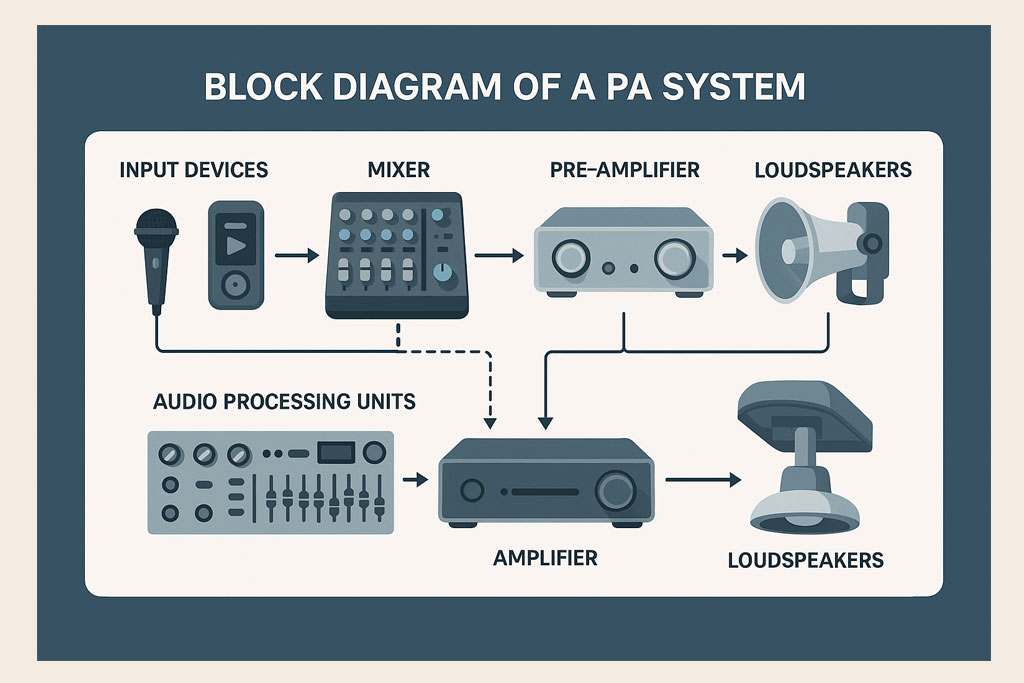 BLOCK DIAGRAM OF A PA SYSTEM

INPUT DEVICES

MIXER

PRE–AMPLIFIER

LOUDSPEAKERS

AUDIO PROCESSING UNITS

AMPLIFIER

LOUDSPEAKERS